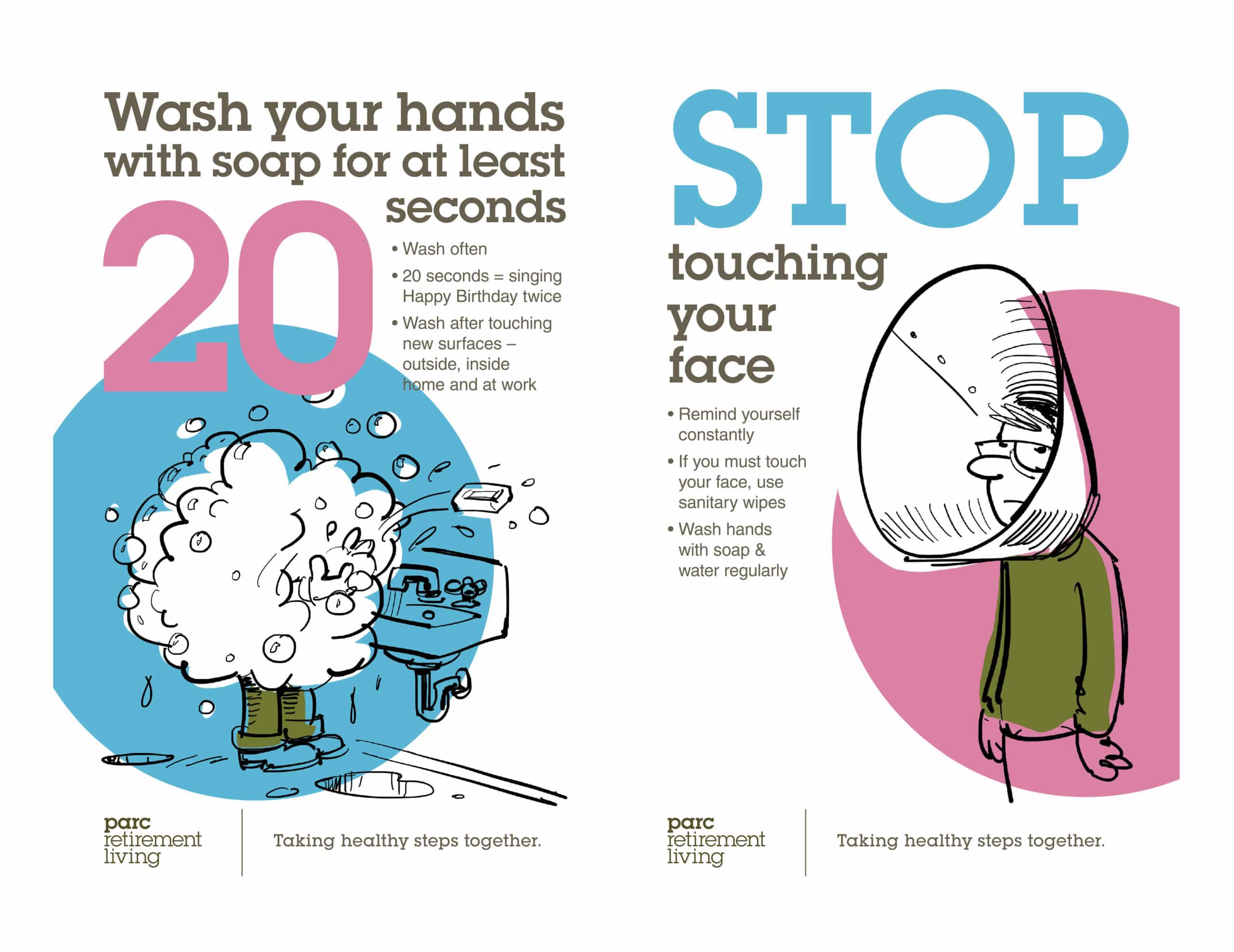 Wash your hands with soap for at least 20 seconds

• Wash often
• 20 seconds = singing Happy Birthday twice
• Wash after touching new surfaces – outside, inside home and at work

parc
retirement
living

Taking healthy steps together.

STOP touching your face

• Remind yourself constantly
• If you must touch your face, use sanitary wipes
• Wash hands with soap & water regularly

parc
retirement
living

Taking healthy steps together.